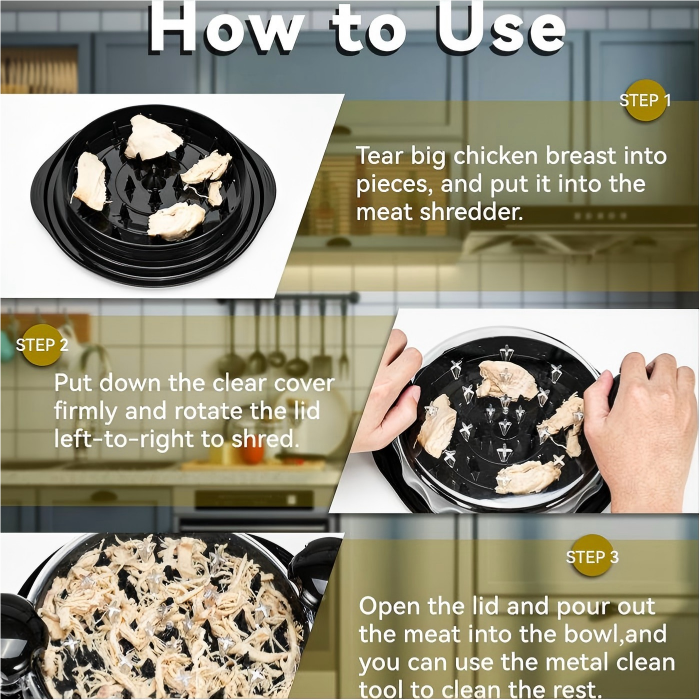 How to Use

STEP 1

Tear big chicken breast into pieces, and put it into the meat shredder.

STEP 2

Put down the clear cover firmly and rotate the lid left-to-right to shred.

STEP 3

Open the lid and pour out the meat into the bowl,and you can use the metal clean tool to clean the rest.